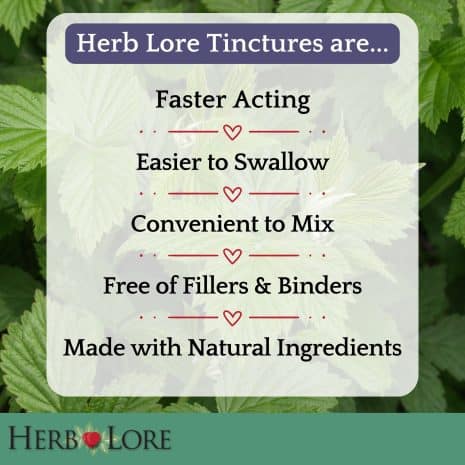 Herb Lore Tinctures are...

Faster Acting

Easier to Swallow

Convenient to Mix

Free of Fillers & Binders

Made with Natural Ingredients

HERB LORE