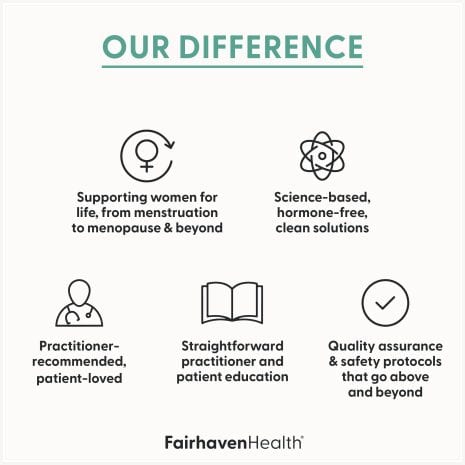 OUR DIFFERENCE

Supporting women for life, from menstruation to menopause & beyond

Science-based, hormone-free, clean solutions

Practitioner-recommended, patient-loved

Straightforward practitioner and patient education

Quality assurance & safety protocols that go above and beyond

FairhavenHealth®