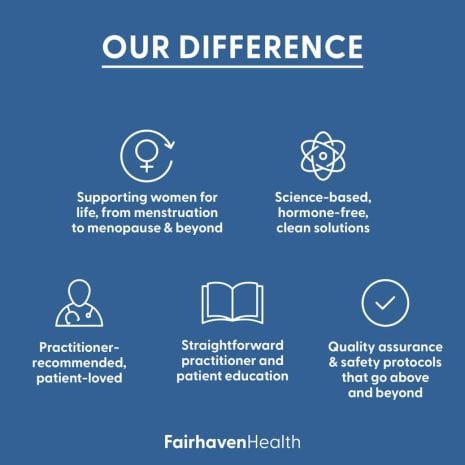 OUR DIFFERENCE

Supporting women for life, from menstruation to menopause & beyond

Science-based, hormone-free, clean solutions

Practitioner-recommended, patient-loved

Straightforward practitioner and patient education

Quality assurance & safety protocols that go above and beyond

FairhavenHealth