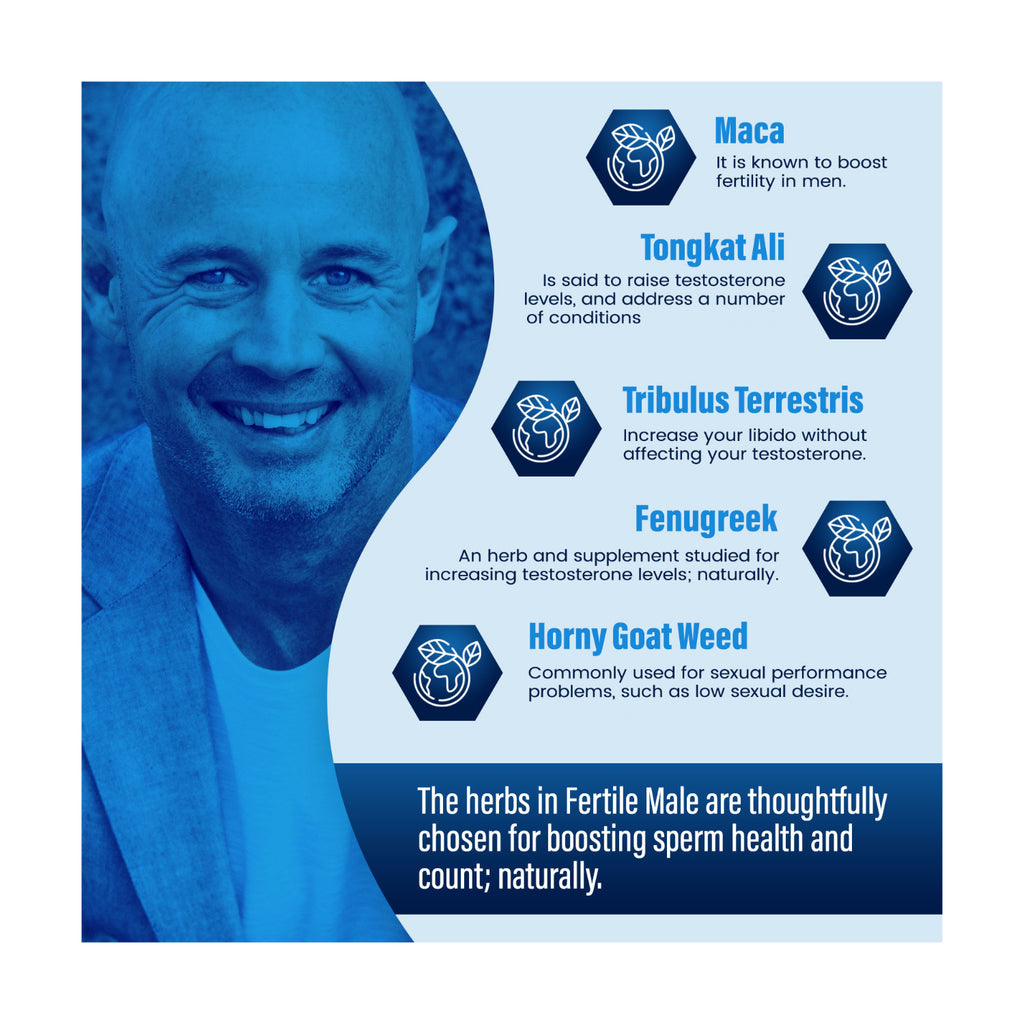 Maca
It is known to boost fertility in men.

Tongkat Ali
Is said to raise testosterone levels, and address a number of conditions

Tribulus Terrestris
Increase your libido without affecting your testosterone.

Fenugreek
An herb and supplement studied for increasing testosterone levels; naturally.

Horny Goat Weed
Commonly used for sexual performance problems, such as low sexual desire.

The herbs in Fertile Male are thoughtfully chosen for boosting sperm health and count; naturally.